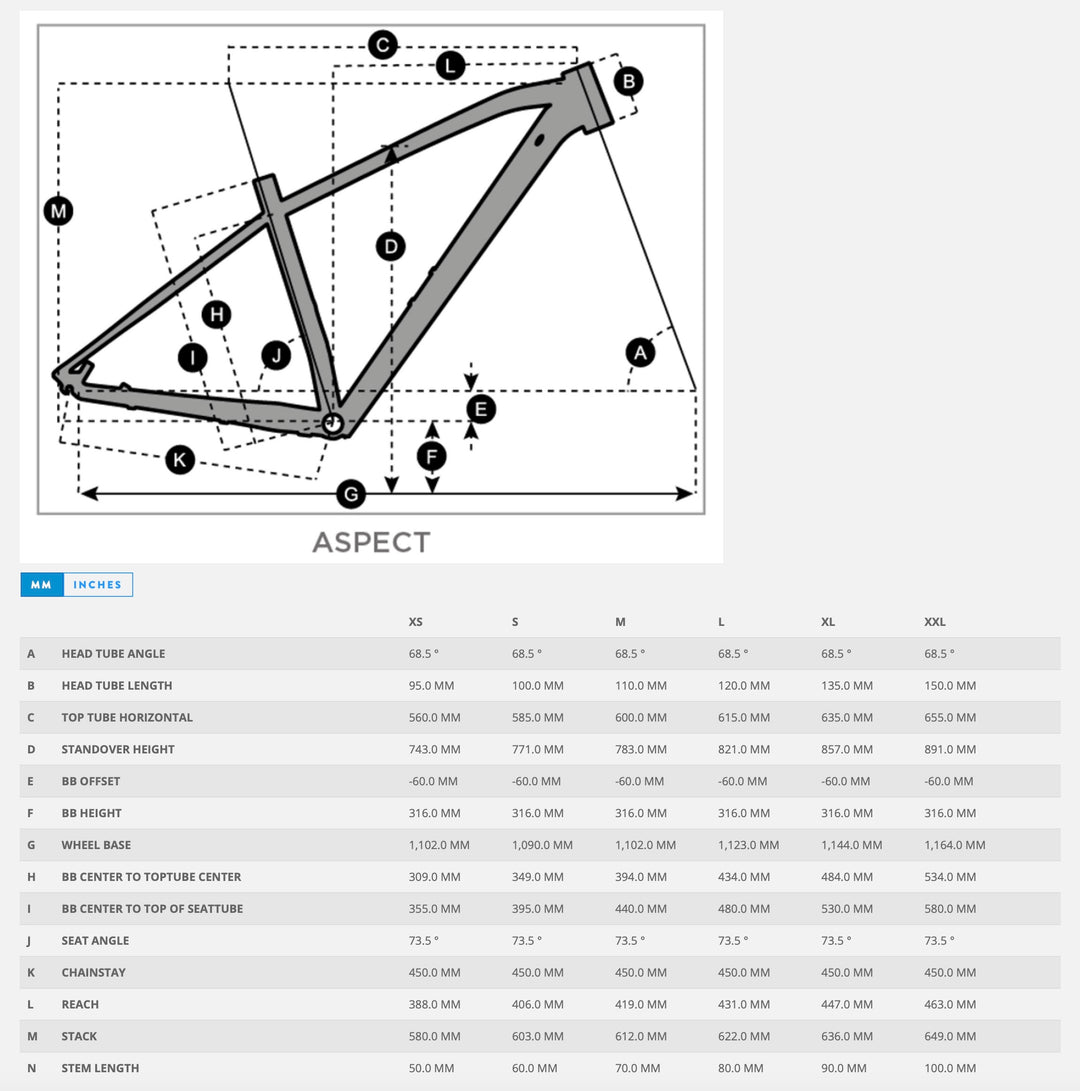 C
L
B
M
D
H
I
J
A
E
F
K
G

ASPECT

MM INCHES

| | | XS | S | M | L | XL | XXL |
|---|---|---|---|---|---|---|---|
| A | HEAD TUBE ANGLE | 68.5 ° | 68.5 ° | 68.5 ° | 68.5 ° | 68.5 ° | 68.5 ° |
| B | HEAD TUBE LENGTH | 95.0 MM | 100.0 MM | 110.0 MM | 120.0 MM | 135.0 MM | 150.0 MM |
| C | TOP TUBE HORIZONTAL | 560.0 MM | 585.0 MM | 600.0 MM | 615.0 MM | 635.0 MM | 655.0 MM |
| D | STANDOVER HEIGHT | 743.0 MM | 771.0 MM | 783.0 MM | 821.0 MM | 857.0 MM | 891.0 MM |
| E | BB OFFSET | -60.0 MM | -60.0 MM | -60.0 MM | -60.0 MM | -60.0 MM | -60.0 MM |
| F | BB HEIGHT | 316.0 MM | 316.0 MM | 316.0 MM | 316.0 MM | 316.0 MM | 316.0 MM |
| G | WHEEL BASE | 1,102.0 MM | 1,090.0 MM | 1,102.0 MM | 1,123.0 MM | 1,144.0 MM | 1,164.0 MM |
| H | BB CENTER TO TOPTUBE CENTER | 309.0 MM | 349.0 MM | 394.0 MM | 434.0 MM | 484.0 MM | 534.0 MM |
| I | BB CENTER TO TOP OF SEATTUBE | 355.0 MM | 395.0 MM | 440.0 MM | 480.0 MM | 530.0 MM | 580.0 MM |
| J | SEAT ANGLE | 73.5 ° | 73.5 ° | 73.5 ° | 73.5 ° | 73.5 ° | 73.5 ° |
| K | CHAINSTAY | 450.0 MM | 450.0 MM | 450.0 MM | 450.0 MM | 450.0 MM | 450.0 MM |
| L | REACH | 388.0 MM | 406.0 MM | 419.0 MM | 431.0 MM | 447.0 MM | 463.0 MM |
| M | STACK | 580.0 MM | 603.0 MM | 612.0 MM | 622.0 MM | 636.0 MM | 649.0 MM |
| N | STEM LENGTH | 50.0 MM | 60.0 MM | 70.0 MM | 80.0 MM | 90.0 MM | 100.0 MM |